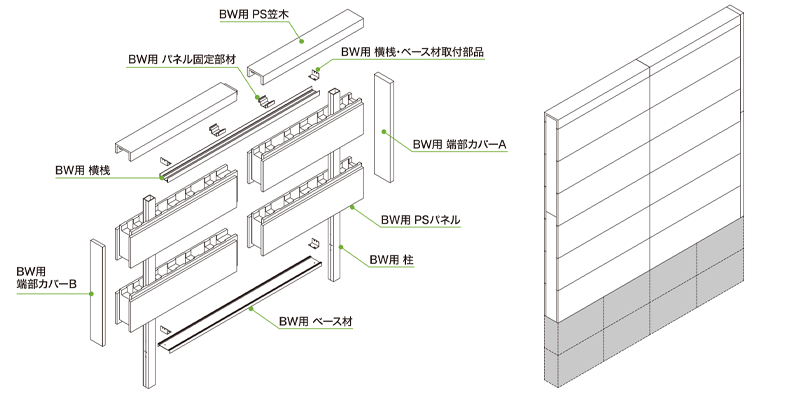 BW用 PS笠木

BW用 パネル固定部材

BW用 横桟・ベース材取付部品

BW用 端部カバーA

BW用 横桟

BW用 PSパネル

BW用 柱

BW用
端部カバーB

BW用 ベース材