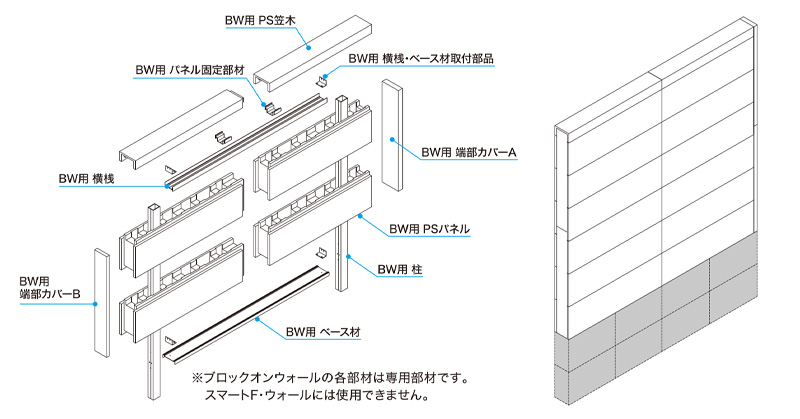 BW用 PS笠木

BW用 パネル固定部材

BW用 横桟・ベース材取付部品

BW用 端部カバーA

BW用 横桟

BW用 PSパネル

BW用 柱

BW用
端部カバーB

BW用 ベース材

※ブロックオンウォールの各部材は専用部材です。
スマートF・ウォールには使用できません。