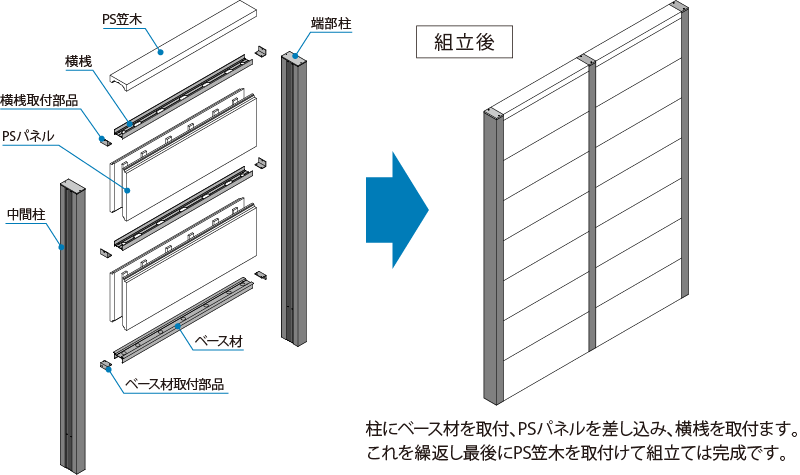 PS笠木

横桟

横桟取付部品

PSパネル

中間柱

端部柱

ベース材

ベース材取付部品

組立後

柱にベース材を取付、PSパネルを差し込み、横桟を取付ます。これを繰返し最後にPS笠木を取付けて組立ては完成です。